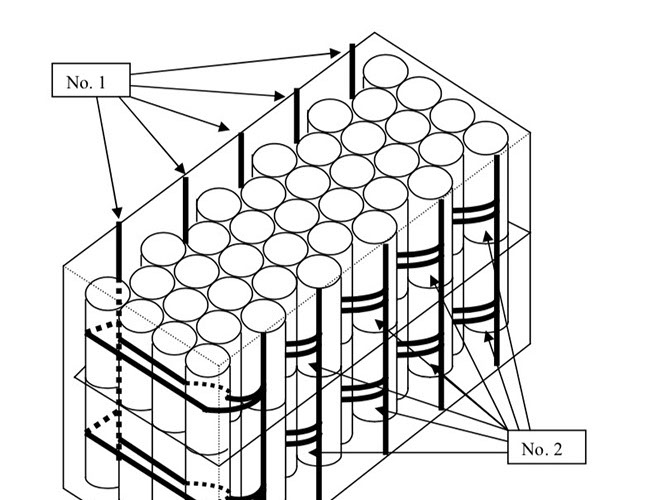 No. 1

No. 2